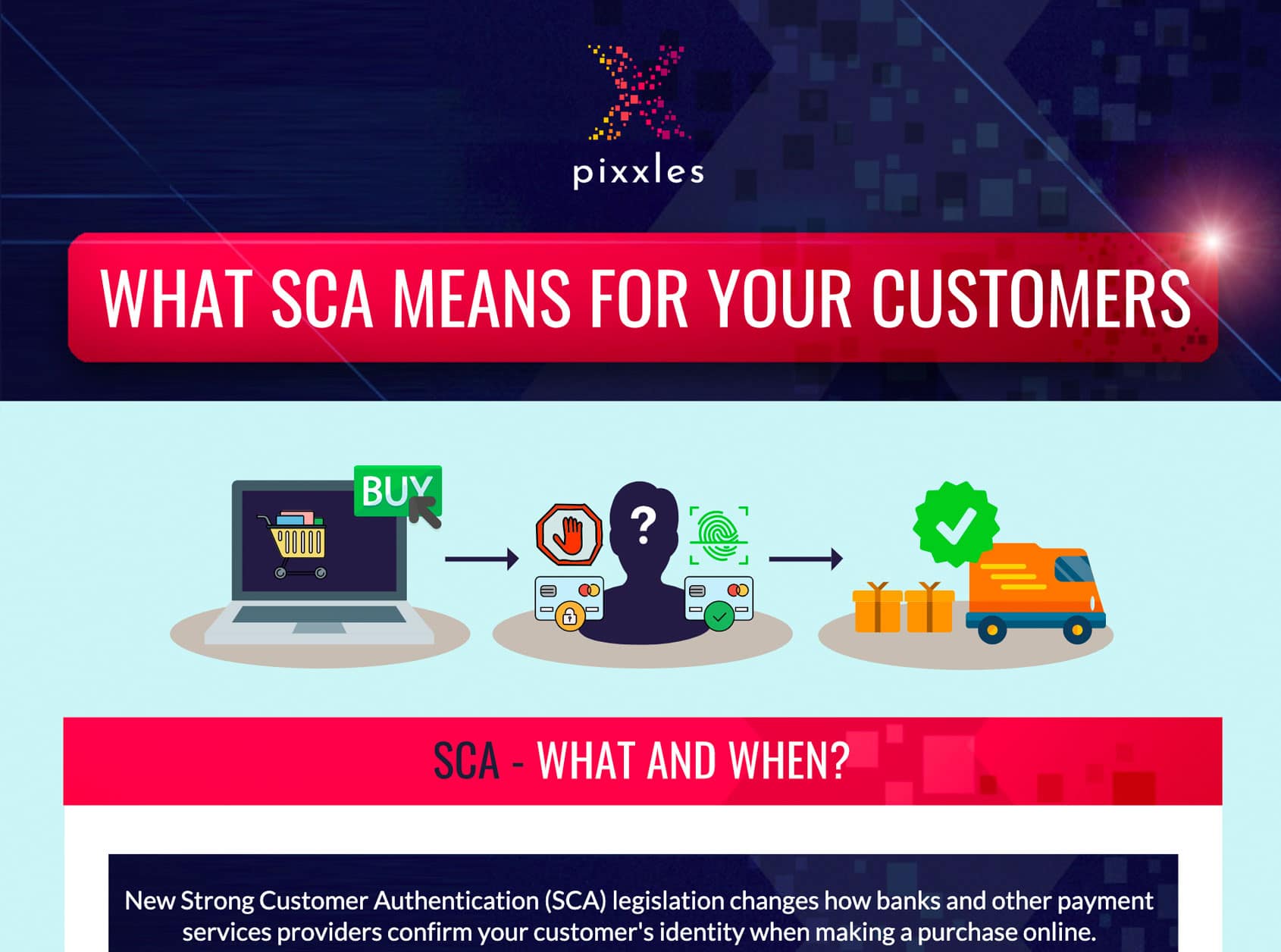 pixxles

WHAT SCA MEANS FOR YOUR CUSTOMERS

BUY

?

SCA - WHAT AND WHEN?

New Strong Customer Authentication (SCA) legislation changes how banks and other payment services providers confirm your customer's identity when making a purchase online.